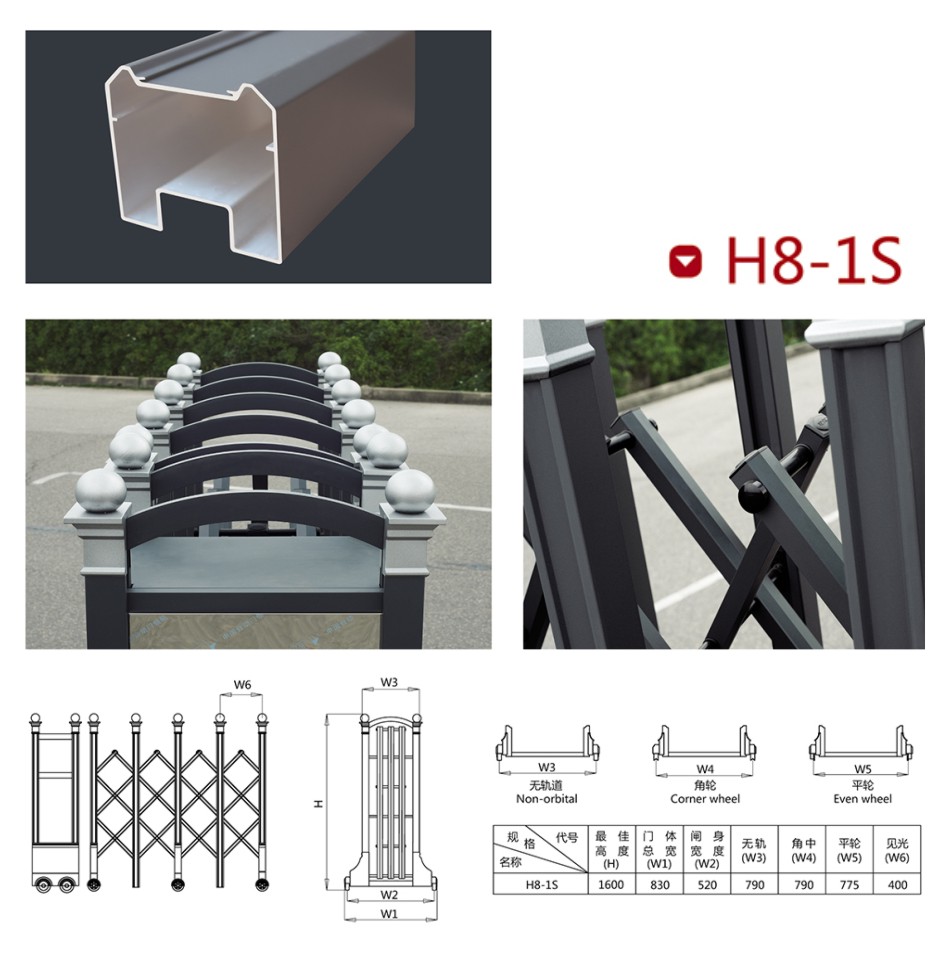 H8-1S

W6

W3

H

W2

W1

W3
无轨道
Non-orbital

W4
角轮
Corner wheel

W5
平轮
Even wheel

| 规格 代号 名称 | 最佳高度 (H) | 门体总宽 (W1) | 闸身宽度 (W2) | 无轨 (W3) | 角中 (W4) | 平轮 (W5) | 见光 (W6) |
|---|---|---|---|---|---|---|---|
| H8-1S | 1600 | 830 | 520 | 790 | 790 | 775 | 400 |