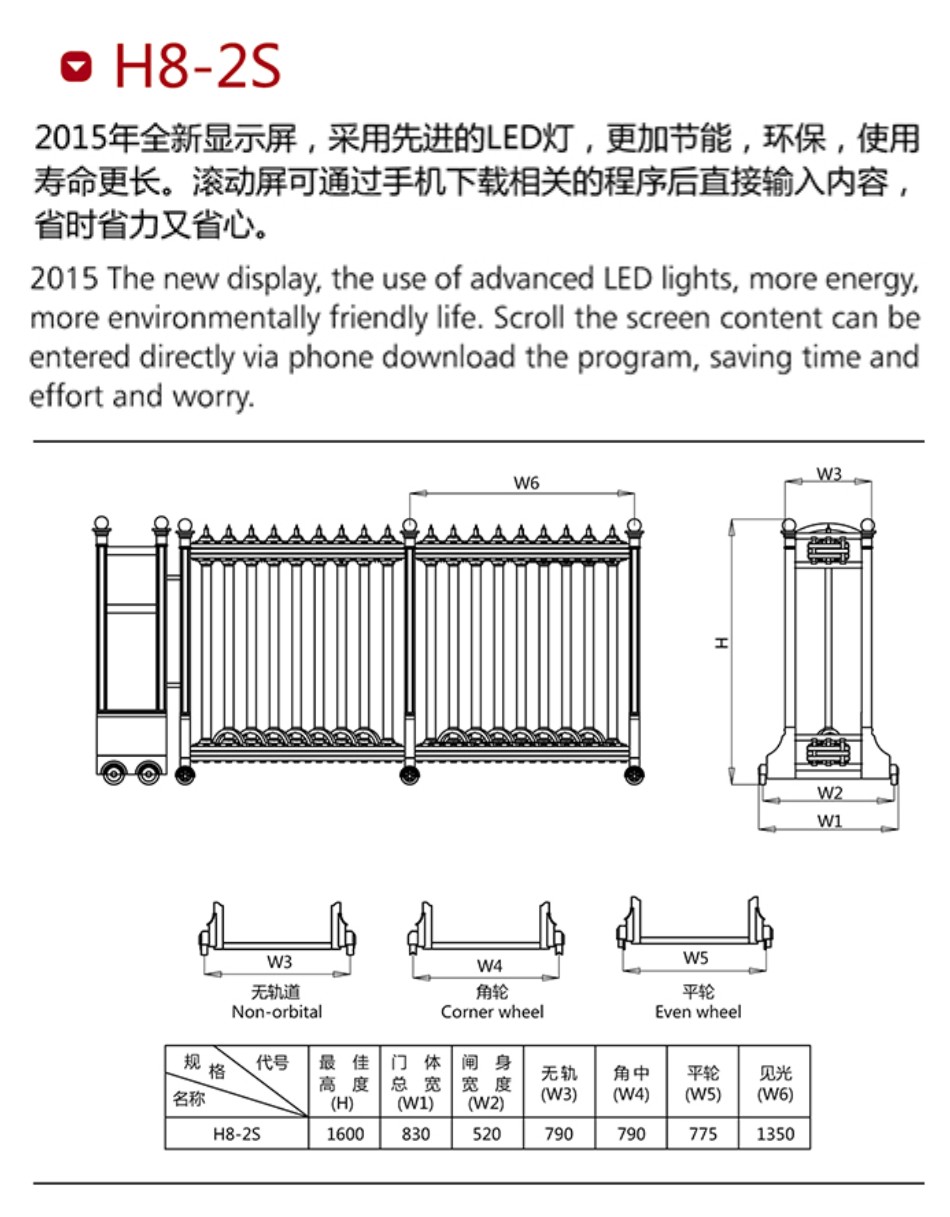 H8-2S

2015年全新显示屏，采用先进的LED灯，更加节能，环保，使用寿命更长。滚动屏可通过手机下载相关的程序后直接输入内容，省时省力又省心。

2015 The new display, the use of advanced LED lights, more energy, more environmentally friendly life. Scroll the screen content can be entered directly via phone download the program, saving time and effort and worry.

W6

W3

H

W2

W1

W3
无轨道
Non-orbital

W4
角轮
Corner wheel

W5
平轮
Even wheel

| 规格 代号 名称 | 最佳高度 (H) | 门体总宽 (W1) | 闸身宽度 (W2) | 无轨 (W3) | 角中 (W4) | 平轮 (W5) | 见光 (W6) |
|---|---|---|---|---|---|---|---|
| H8-2S | 1600 | 830 | 520 | 790 | 790 | 775 | 1350 |