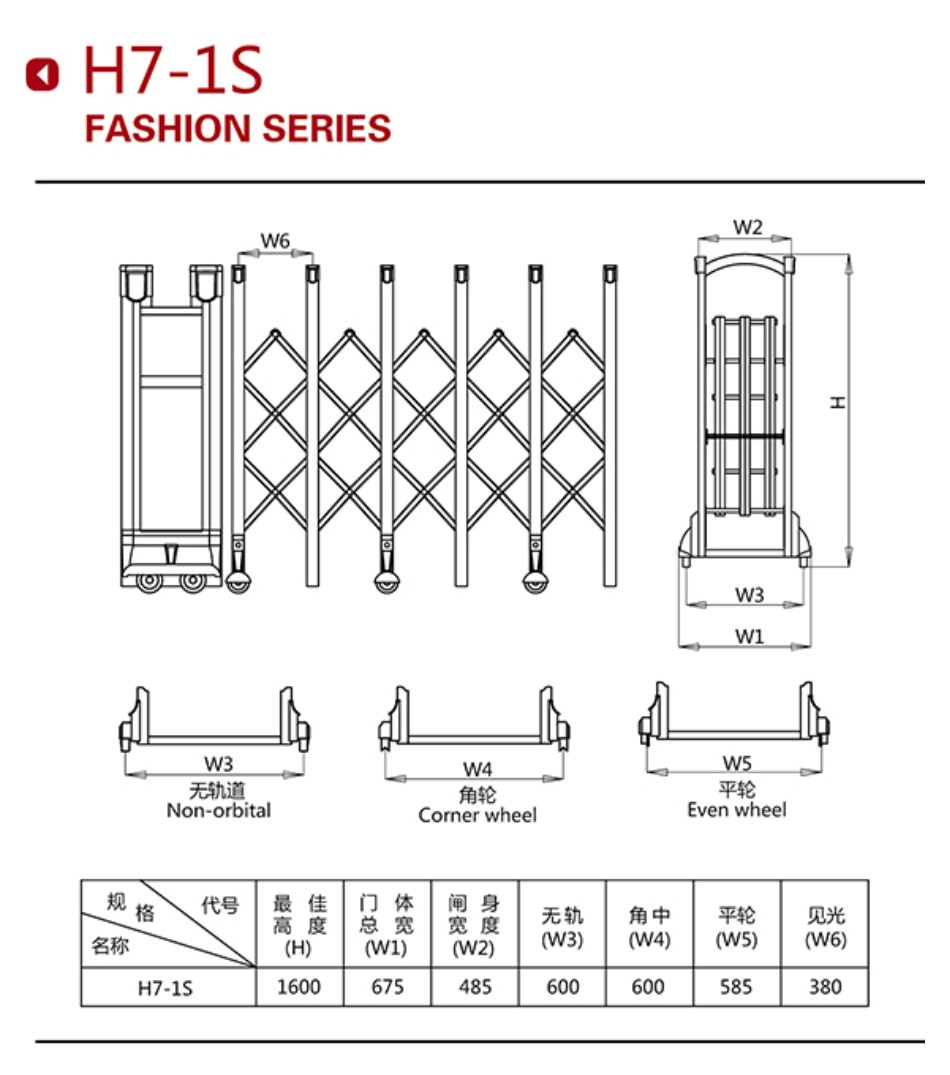 H7-1S
FASHION SERIES

W6

W2

H

W3

W1

W3
无轨道
Non-orbital

W4
角轮
Corner wheel

W5
平轮
Even wheel

| 规格 代号 名称 | 最佳高度 (H) | 门体总宽 (W1) | 闸身宽度 (W2) | 无轨 (W3) | 角中 (W4) | 平轮 (W5) | 见光 (W6) |
|---|---|---|---|---|---|---|---|
| H7-1S | 1600 | 675 | 485 | 600 | 600 | 585 | 380 |