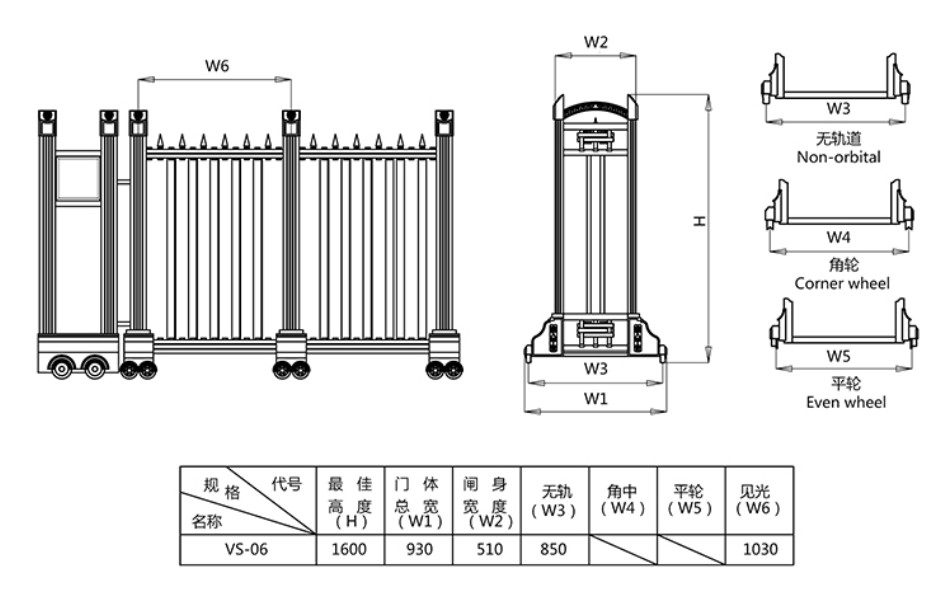 W6

W2

H

W3

W1

W3
无轨道
Non-orbital

W4
角轮
Corner wheel

W5
平轮
Even wheel

| 规格 代号 名称 | 最佳高度（H） | 门体总宽（W1） | 闸身宽度（W2） | 无轨（W3） | 角中（W4） | 平轮（W5） | 见光（W6） |
|---|---|---|---|---|---|---|---|
| VS-06 | 1600 | 930 | 510 | 850 | | | 1030 |